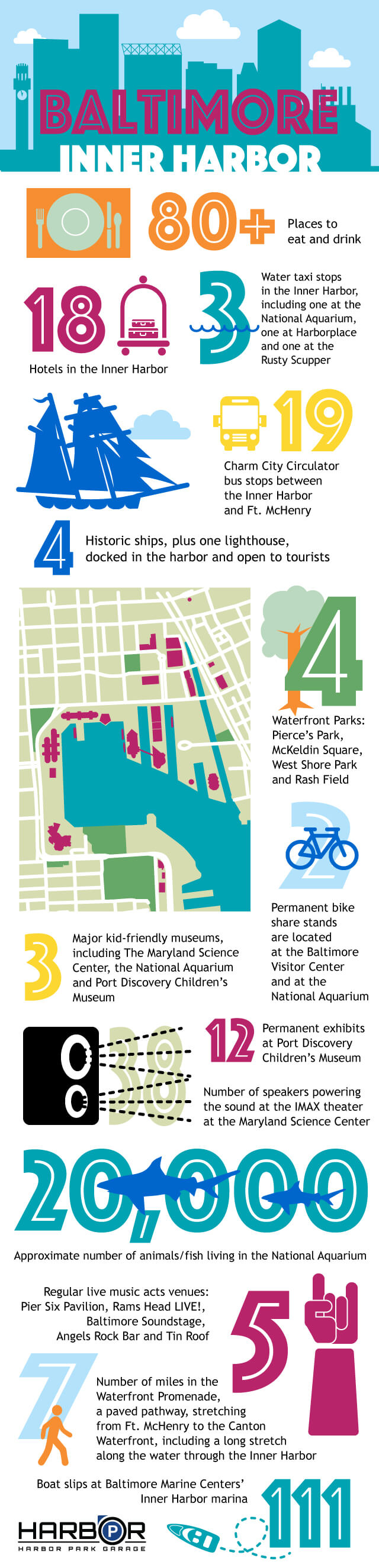 BALTIMORE
INNER HARBOR

80+
Places to eat and drink

18
Hotels in the Inner Harbor

3
Water taxi stops in the Inner Harbor, including one at the National Aquarium, one at Harborplace and one at the Rusty Scupper

19
Charm City Circulator bus stops between the Inner Harbor and Ft. McHenry

4
Historic ships, plus one lighthouse, docked in the harbor and open to tourists

4
Waterfront Parks: Pierce's Park, McKeldin Square, West Shore Park and Rash Field

2
Permanent bike share stands are located at the Baltimore Visitor Center and at the National Aquarium

3
Major kid-friendly museums, including The Maryland Science Center, the National Aquarium and Port Discovery Children's Museum

12
Permanent exhibits at Port Discovery Children's Museum

38
Number of speakers powering the sound at the IMAX theater at the Maryland Science Center

20,000
Approximate number of animals/fish living in the National Aquarium

Regular live music acts venues: Pier Six Pavilion, Rams Head LIVE!, Baltimore Soundstage, Angels Rock Bar and Tin Roof

5

7
Number of miles in the Waterfront Promenade, a paved pathway, stretching from Ft. McHenry to the Canton Waterfront, including a long stretch along the water through the Inner Harbor

Boat slips at Baltimore Marine Centers' Inner Harbor marina

111

HARBOR
HARBOR PARK GARAGE